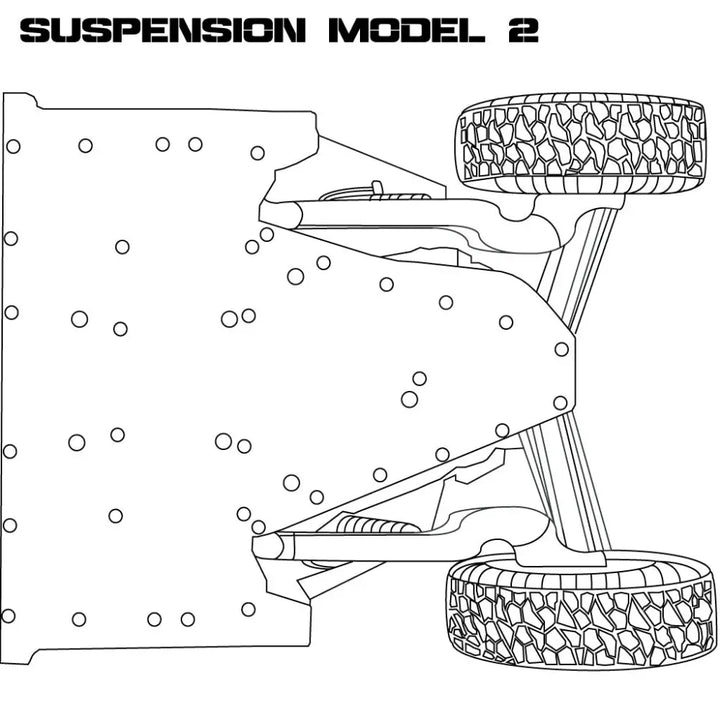 SUSPENSION MODEL 2